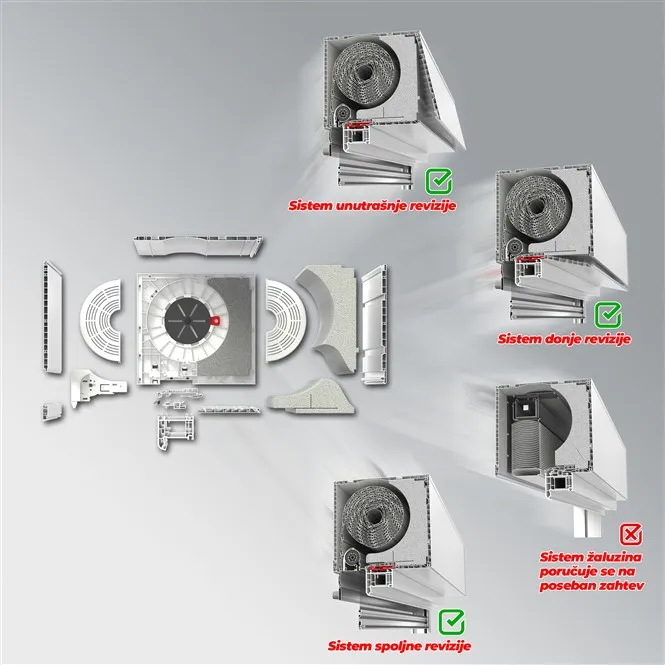 Sistem unutrašnje revizije

Sistem donje revizije

Sistem žaluzina poručuje se na poseban zahtev

Sistem spoljne revizije