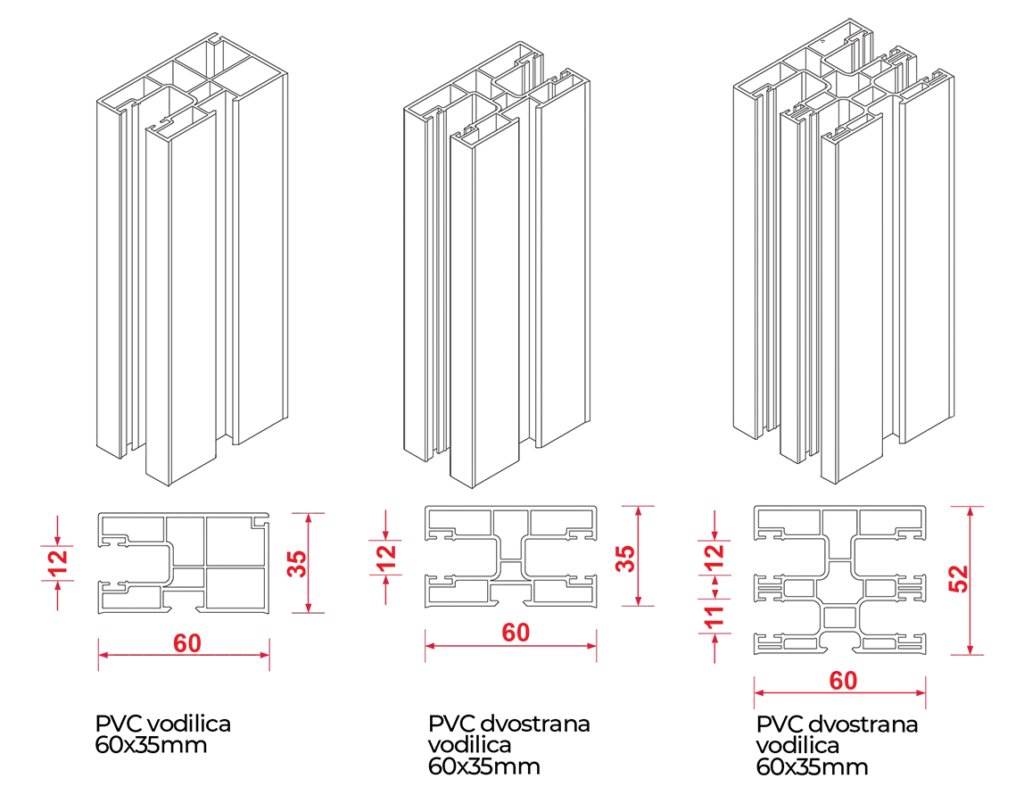 12

35

60

PVC vodilica
60x35mm

12

35

60

PVC dvostrana
vodilica
60x35mm

12

11

52

60

PVC dvostrana
vodilica
60x35mm