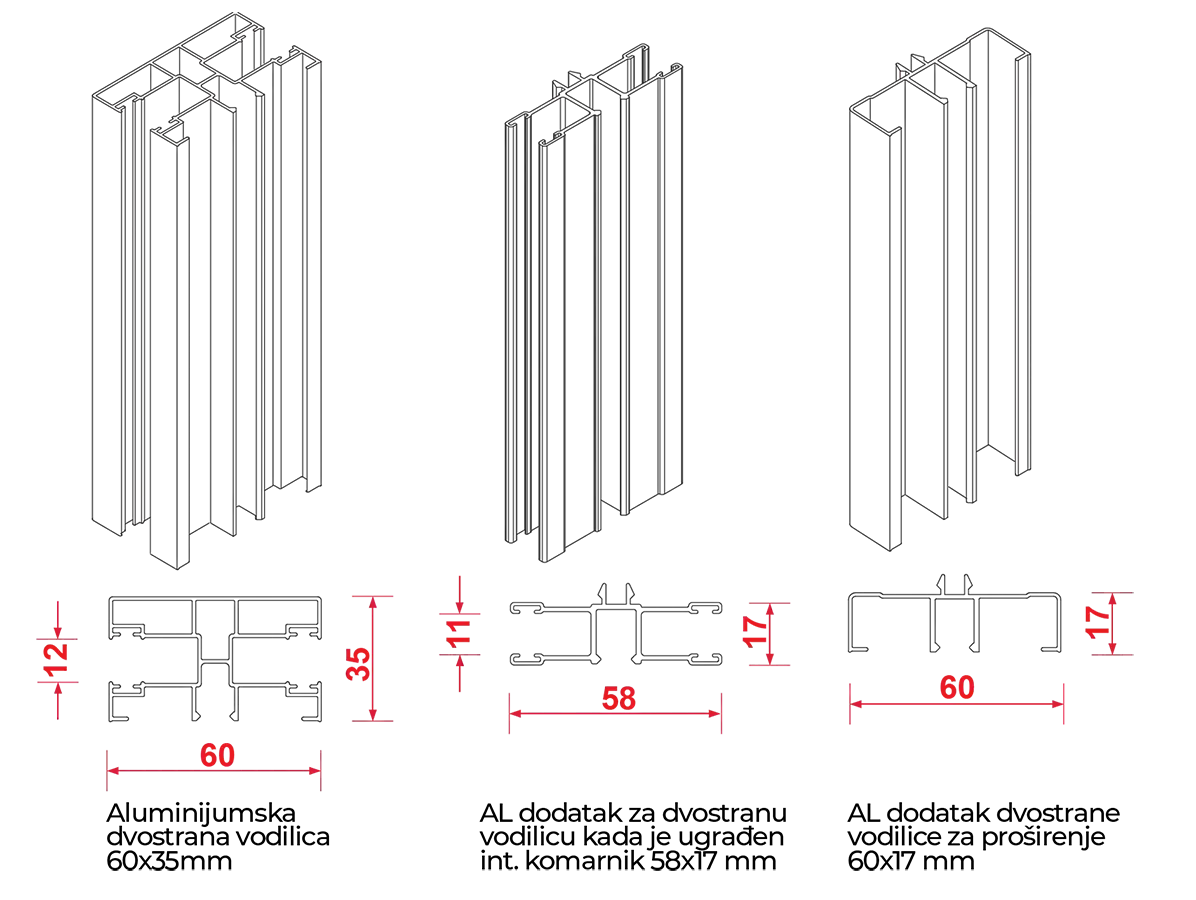 12

35

60

Aluminijumska dvostrana vodilica 60x35mm

11

17

58

AL dodatak za dvostranu vodilicu kada je ugrađen int. komarnik 58x17 mm

17

60

AL dodatak dvostrane vodilice za proširenje 60x17 mm