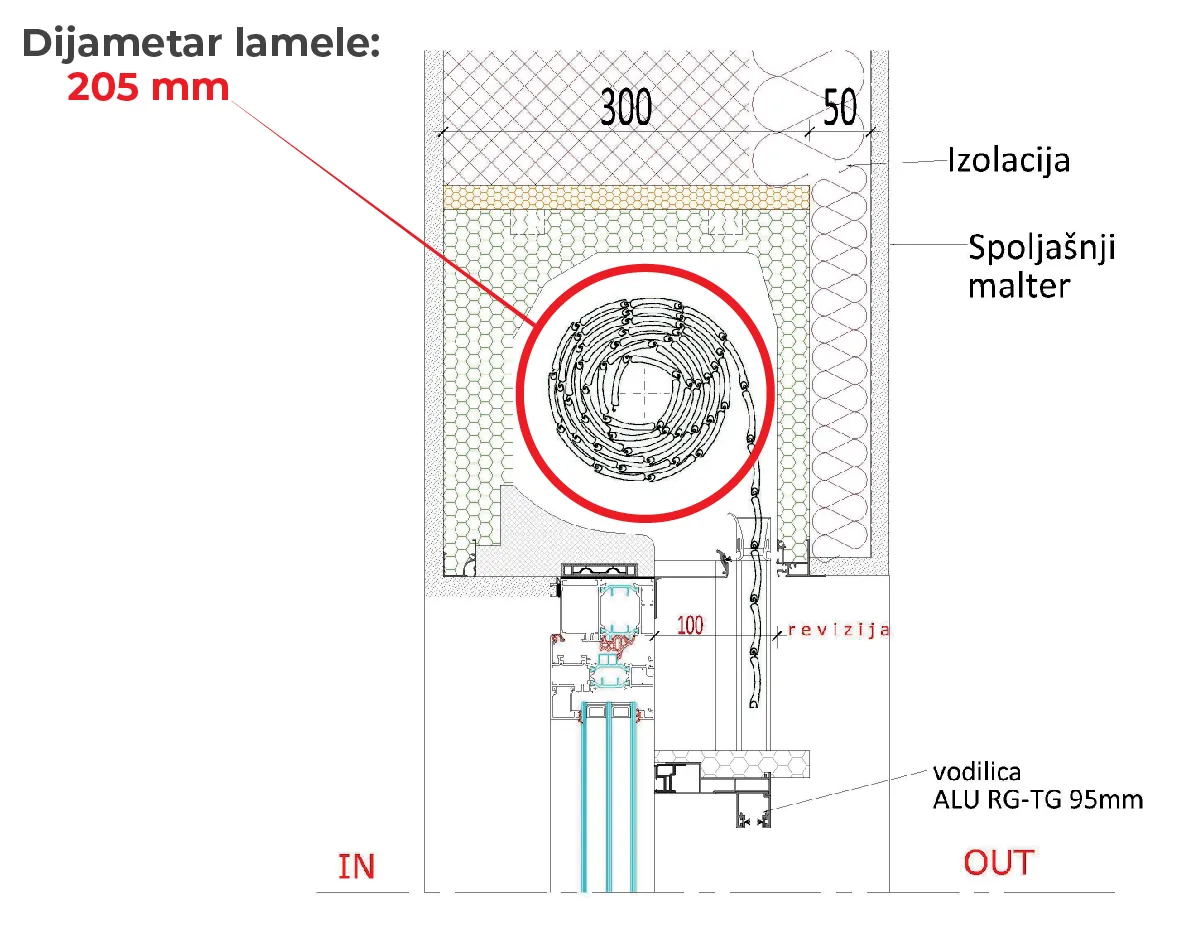 Dijametar lamele:
205 mm

300

50

Izolacija

Spoljašnji malter

100

revizija

vodilica
ALU RG-TG 95mm

IN

OUT